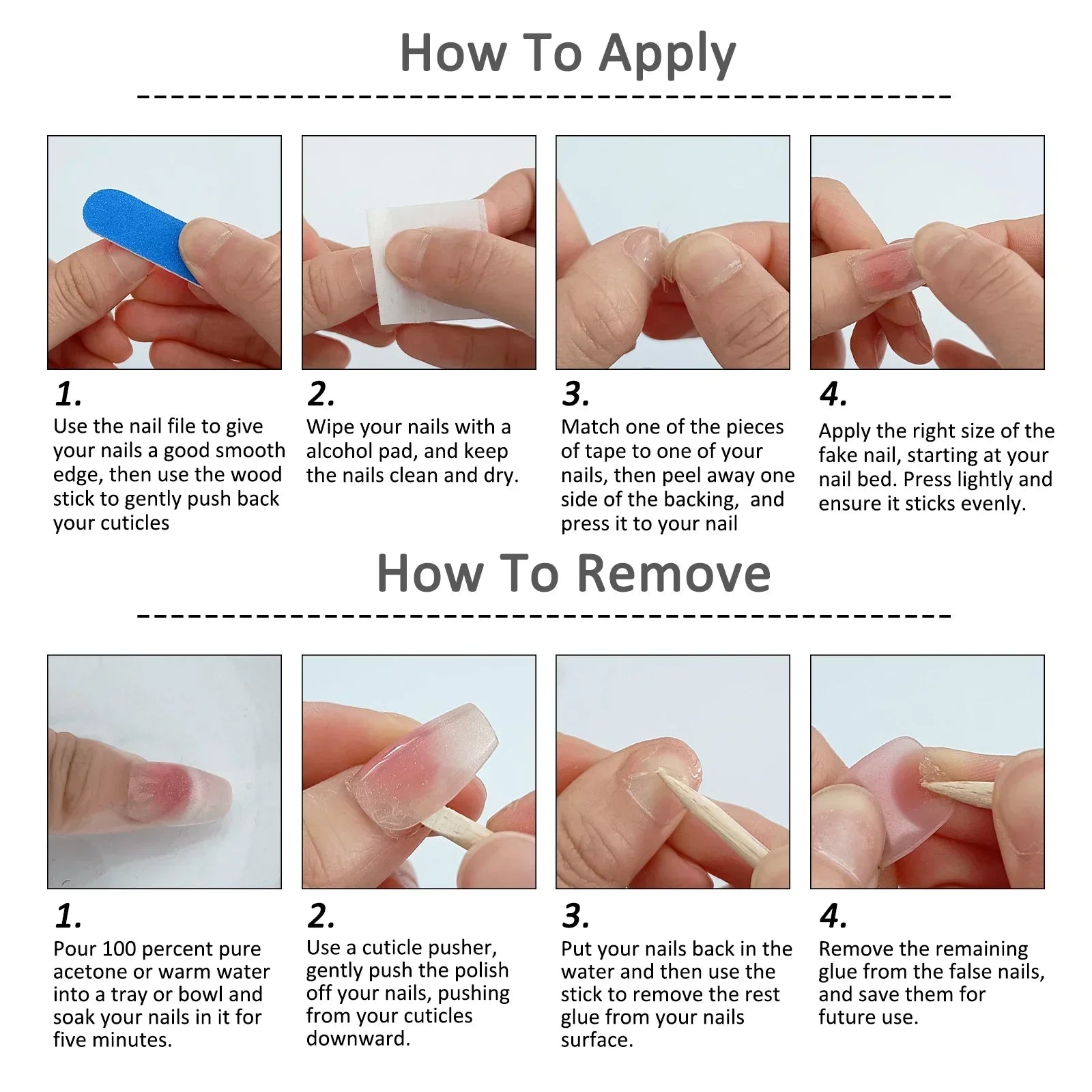 How To Apply

1.
Use the nail file to give your nails a good smooth edge, then use the wood stick to gently push back your cuticles

2.
Wipe your nails with a alcohol pad, and keep the nails clean and dry.

3.
Match one of the pieces of tape to one of your nails, then peel away one side of the backing, and press it to your nail

4.
Apply the right size of the fake nail, starting at your nail bed. Press lightly and ensure it sticks evenly.

How To Remove

1.
Pour 100 percent pure acetone or warm water into a tray or bowl and soak your nails in it for five minutes.

2.
Use a cuticle pusher, gently push the polish off your nails, pushing from your cuticles downward.

3.
Put your nails back in the water and then use the stick to remove the rest glue from your nails surface.

4.
Remove the remaining glue from the false nails, and save them for future use.